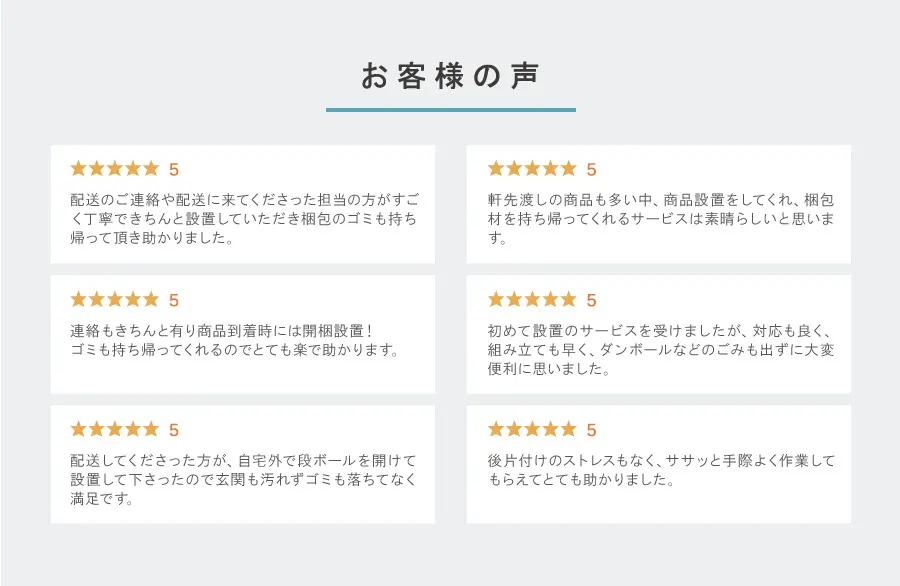 お客様の声

★★★★★ 5

配送のご連絡や配送に来てくださった担当の方がすごく丁寧できちんと設置していただき梱包のゴミも持ち帰って頂き助かりました。

★★★★★ 5

連絡もきちんと有り商品到着時には開梱設置！
ゴミも持ち帰ってくれるのでとても楽で助かります。

★★★★★ 5

配送してくださった方が、自宅外で段ボールを開けて設置して下さったので玄関も汚れずゴミも落ちてなく満足です。

★★★★★ 5

軒先渡しの商品も多い中、商品設置をしてくれ、梱包材を持ち帰ってくれるサービスは素晴らしいと思います。

★★★★★ 5

初めて設置のサービスを受けましたが、対応も良く、組み立ても早く、ダンボールなどのごみも出ずに大変便利に思いました。

★★★★★ 5

後片付けのストレスもなく、ササッと手際よく作業してもらえてとても助かりました。