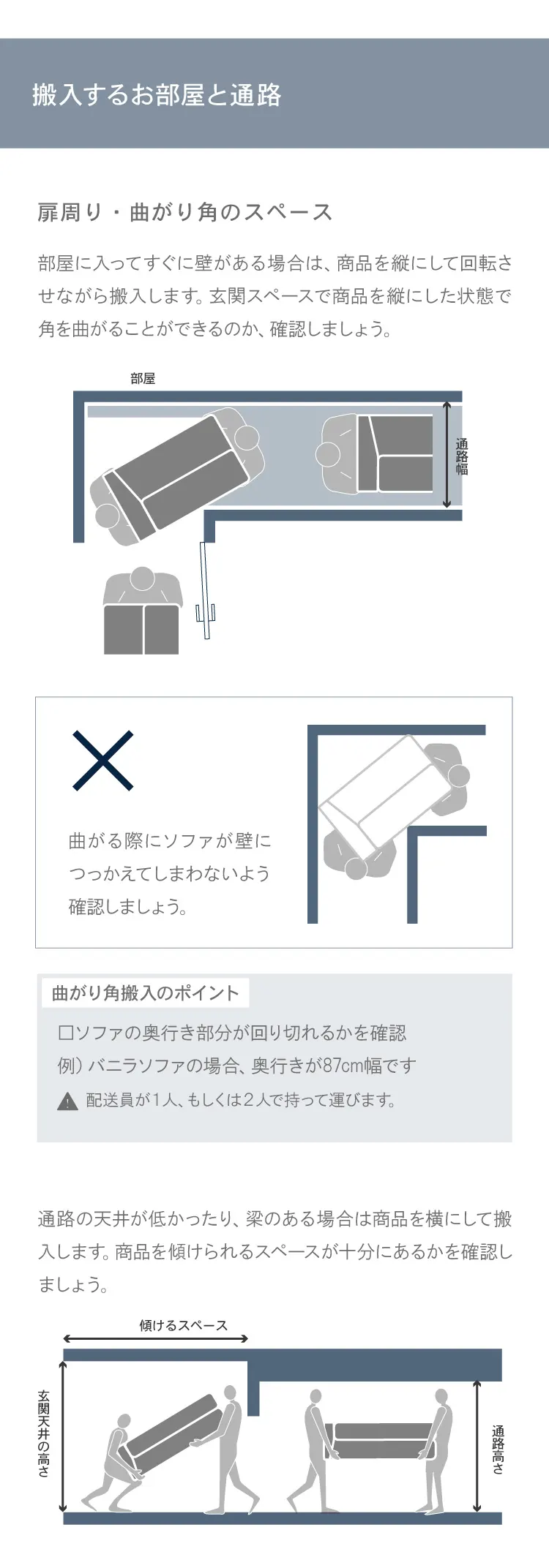 搬入するお部屋と通路

扉周り・曲がり角のスペース

部屋に入ってすぐに壁がある場合は、商品を縦にして回転させながら搬入します。玄関スペースで商品を縦にした状態で角を曲がることができるのか、確認しましょう。

部屋

通路幅

曲がる際にソファが壁につっかえてしまわないよう確認しましょう。

曲がり角搬入のポイント

□ソファの奥行き部分が回り切れるかを確認

例）バニラソファの場合、奥行きが87cm幅です

配送員が1人、もしくは2人で持って運びます。

通路の天井が低かったり、梁のある場合は商品を横にして搬入します。商品を傾けられるスペースが十分にあるかを確認しましょう。

傾けるスペース

玄関天井の高さ

通路高さ